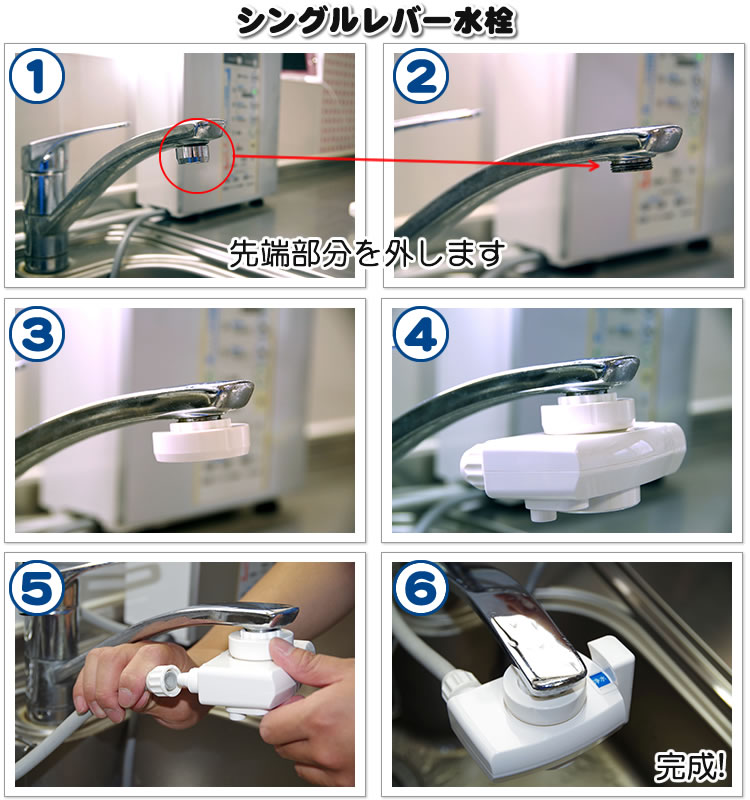 シングルレバー水栓

1

2

先端部分を外します

3

4

5

6

完成!