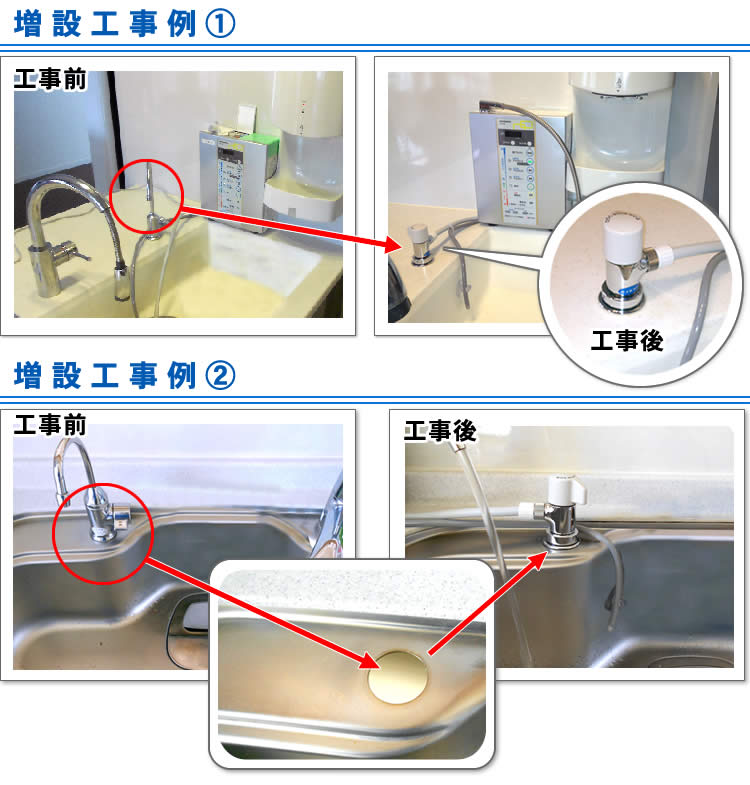 増設工事例①

工事前

工事後

増設工事例②

工事前

工事後